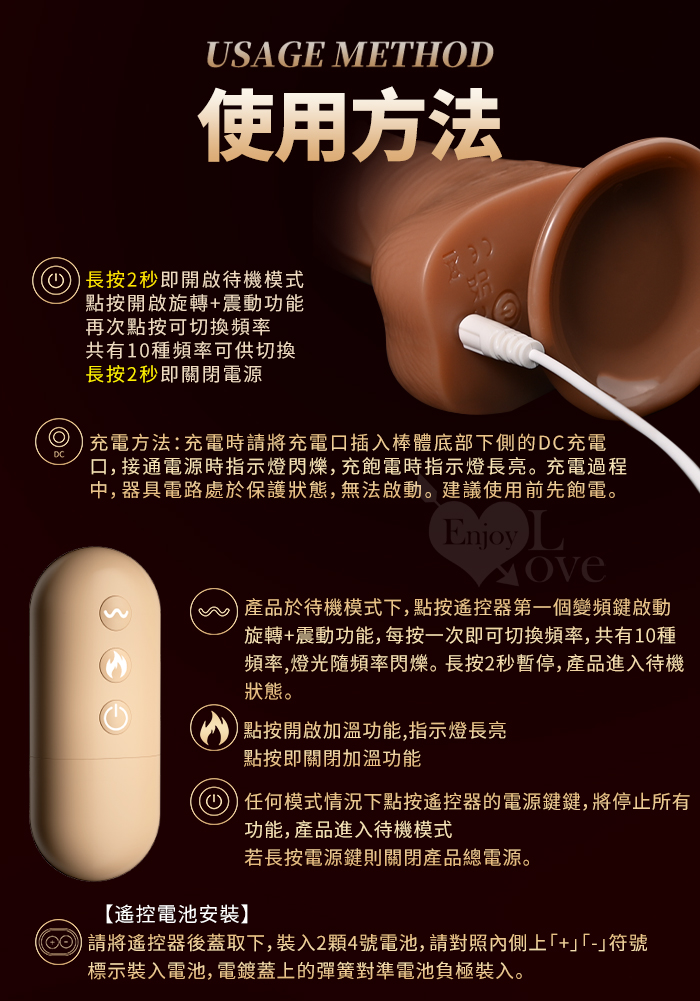 USAGE METHOD

使用方法

長按2秒即開啟待機模式
點按開啟旋轉+震動功能
再次點按可切換頻率
共有10種頻率可供切換
長按2秒即關閉電源

DC

充電方法：充電時請將充電口插入棒體底部下側的DC充電口，接通電源時指示燈閃爍，充飽電時指示燈長亮。充電過程中，器具電路處於保護狀態，無法啟動。建議使用前先飽電。

Enjoy Love

產品於待機模式下，點按遙控器第一個變頻鍵啟動旋轉+震動功能，每按一次即可切換頻率，共有10種頻率,燈光隨頻率閃爍。長按2秒暫停，產品進入待機狀態。

點按開啟加溫功能,指示燈長亮
點按即關閉加溫功能

任何模式情況下點按遙控器的電源鍵鍵，將停止所有功能，產品進入待機模式
若長按電源鍵則關閉產品總電源。

【遙控電池安裝】
請將遙控器後蓋取下，裝入2顆4號電池，請對照內側上「+」「-」符號標示裝入電池，電鍍蓋上的彈簧對準電池負極裝入。