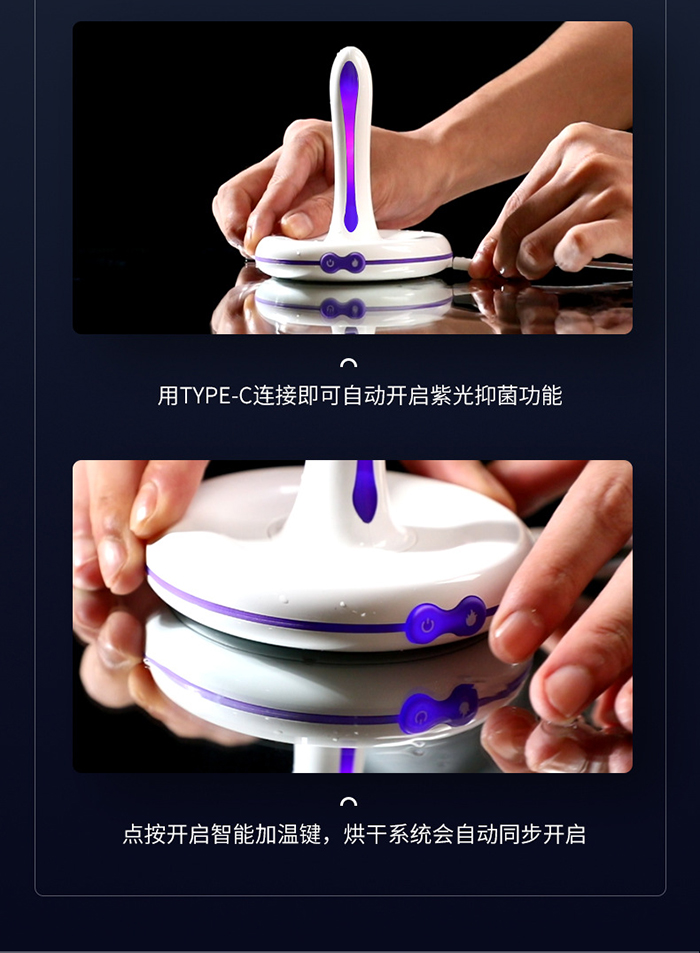 用TYPE-C连接即可自动开启紫光抑菌功能

点按开启智能加温键，烘干系统会自动同步开启