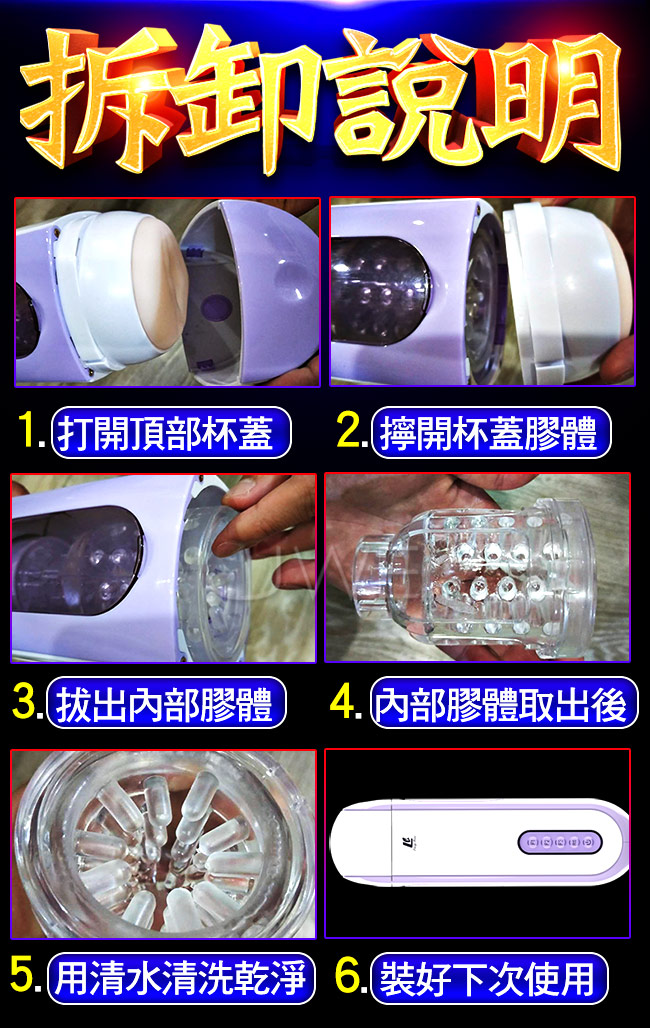 拆卸說明

1. 打開頂部杯蓋

2. 擰開杯蓋膠體

3. 拔出內部膠體

4. 內部膠體取出後

5. 用清水清洗乾淨

6. 裝好下次使用