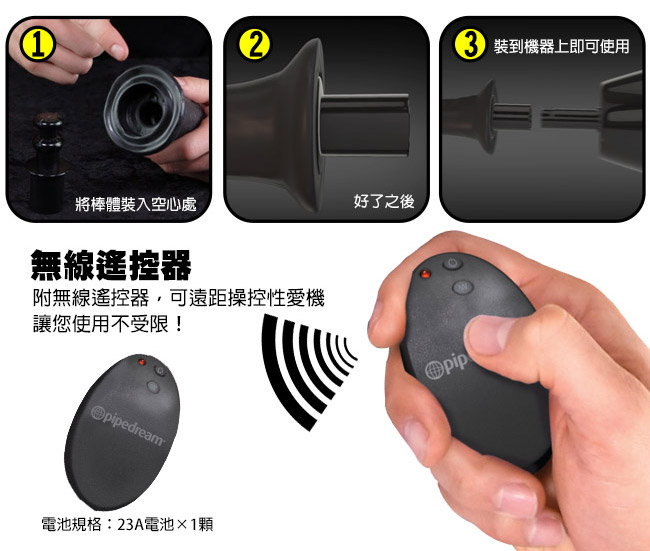 1
將棒體裝入空心處

2
好了之後

3 裝到機器上即可使用

無線遙控器
附無線遙控器，可遠距操控性愛機
讓您使用不受限！

pipedream

pip

電池規格：23A電池×1顆