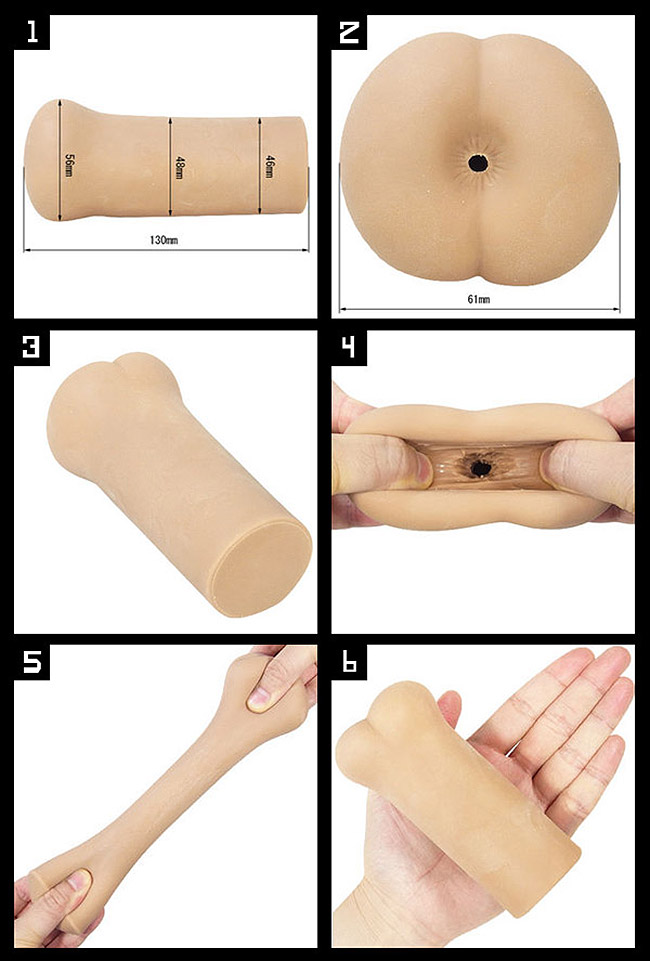 1

56mm

48mm

46mm

130mm

2

61mm

3

4

5

6