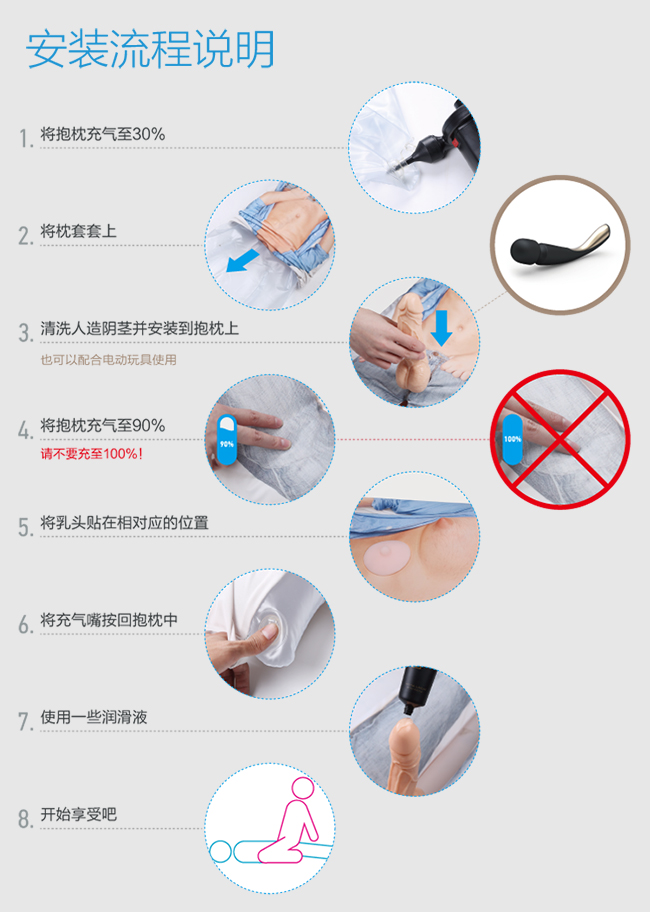 安装流程说明

1. 将抱枕充气至30%

2. 将枕套套上

3. 清洗人造阴茎并安装到抱枕上
也可以配合电动玩具使用

4. 将抱枕充气至90%
请不要充至100%!

90%

100%

5. 将乳头贴在相对应的位置

6. 将充气嘴按回抱枕中

7. 使用一些润滑液

8. 开始享受吧