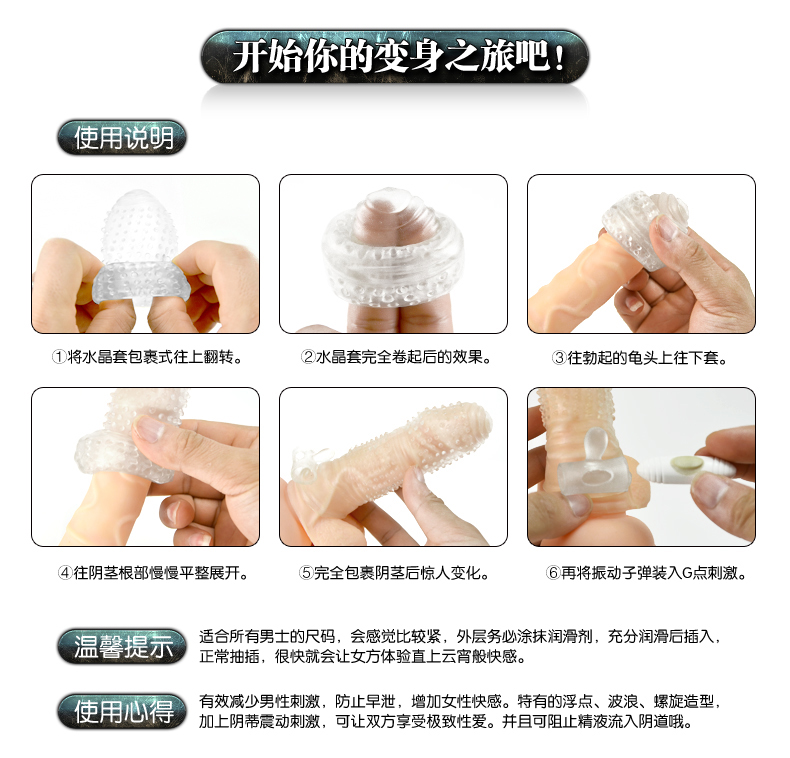 开始你的变身之旅吧！

使用说明

①将水晶套包裹式往上翻转。

②水晶套完全卷起后的效果。

③往勃起的龟头上往下套。

④往阴茎根部慢慢平整展开。

⑤完全包裹阴茎后惊人变化。

⑥再将振动子弹装入G点刺激。

温馨提示

适合所有男士的尺码，会感觉比较紧，外层务必涂抹润滑剂，充分润滑后插入，正常抽插，很快就会让女方体验直上云宵般快感。

使用心得

有效减少男性刺激，防止早泄，增加女性快感。特有的浮点、波浪、螺旋造型，加上阴蒂震动刺激，可让双方享受极致性爱。并且可阻止精液流入阴道哦。